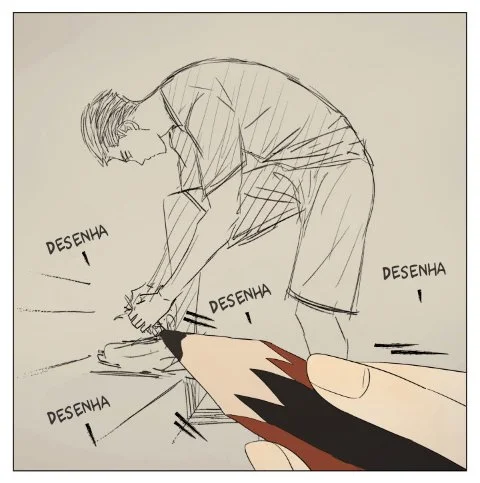 DESENHA
!

DESENHA
!

DESENHA
!

DESENHA
!